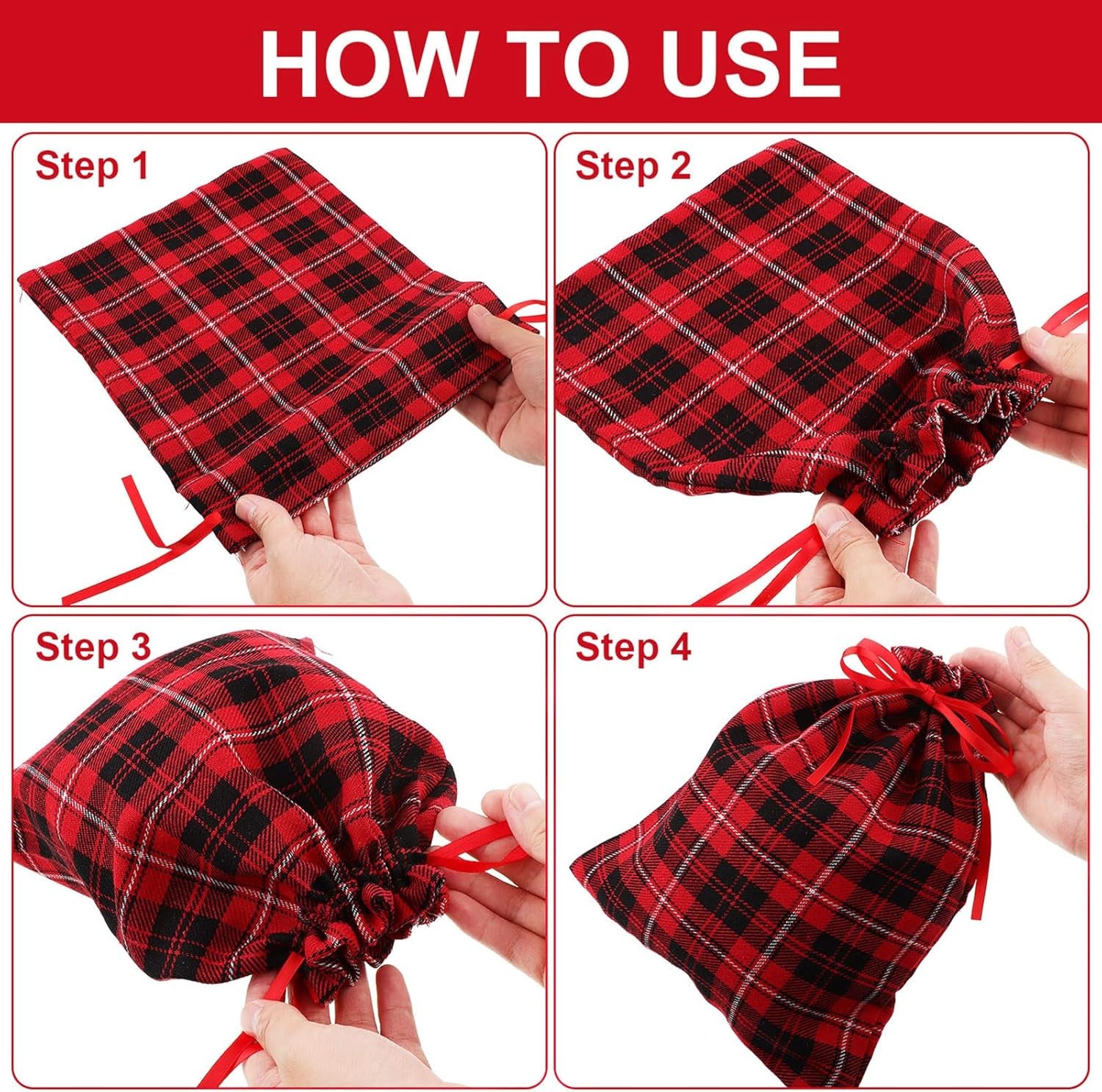 HOW TO USE

Step 1

Step 2

Step 3

Step 4