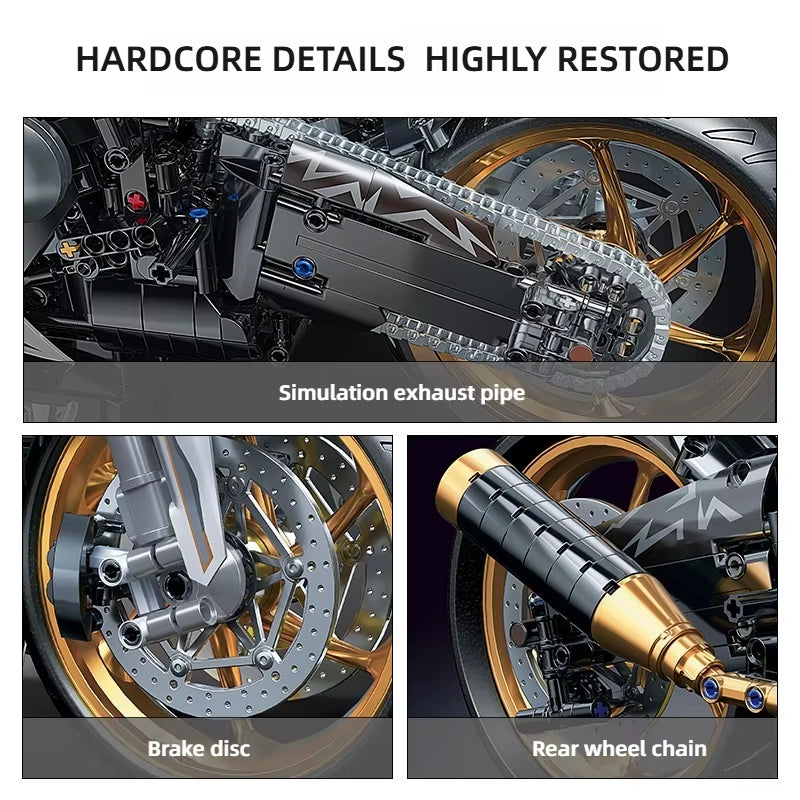 HARDCORE DETAILS HIGHLY RESTORED

Simulation exhaust pipe

Brake disc

Rear wheel chain