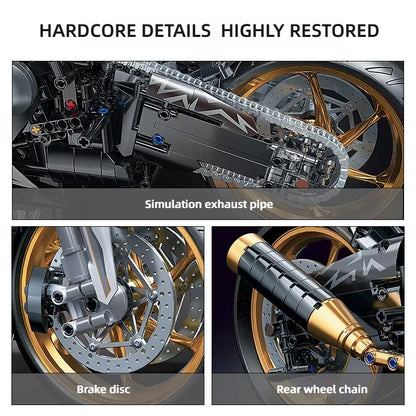 HARDCORE DETAILS HIGHLY RESTORED

Simulation exhaust pipe

Brake disc

Rear wheel chain